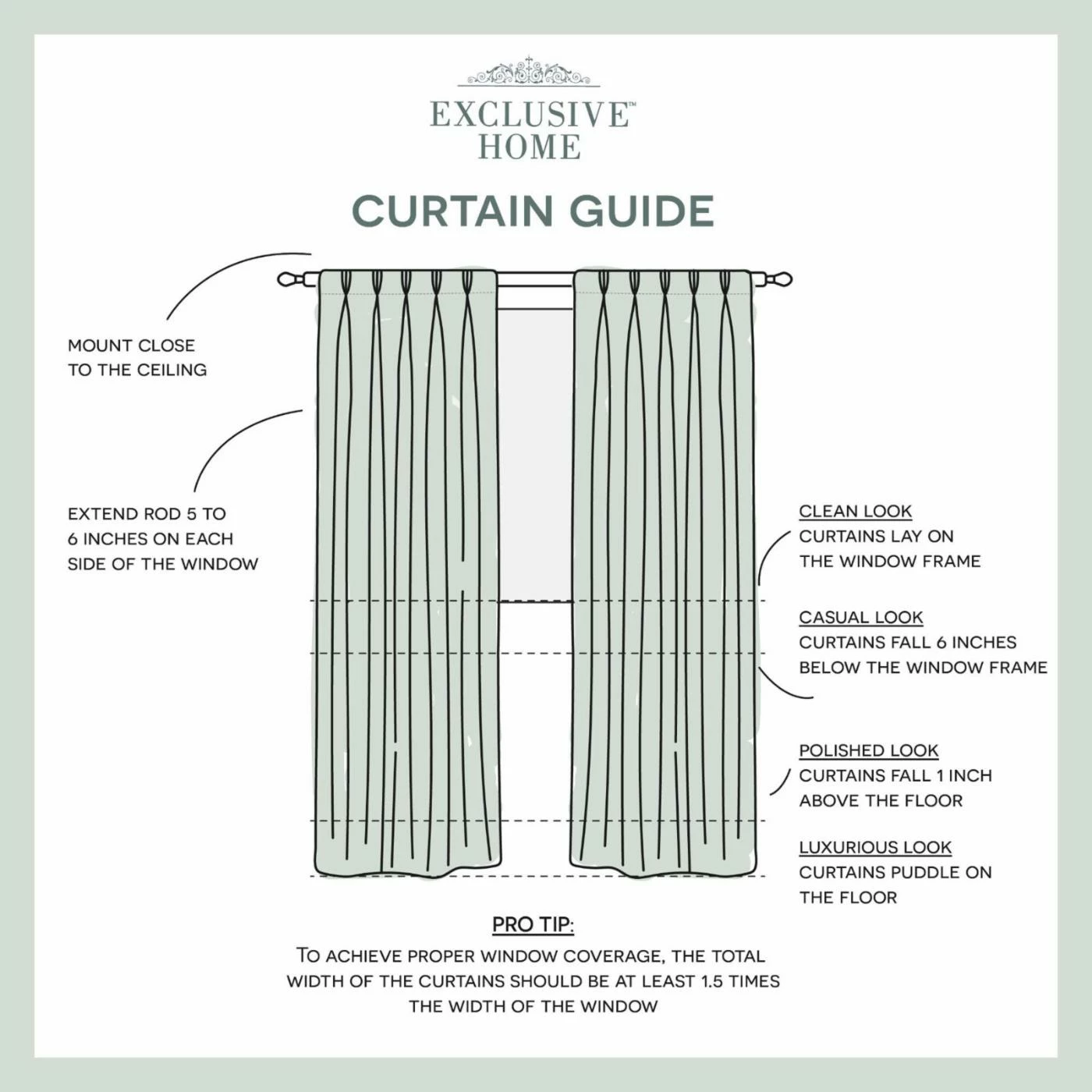 EXCLUSIVE™
HOME

CURTAIN GUIDE

MOUNT CLOSE TO THE CEILING

EXTEND ROD 5 TO 6 INCHES ON EACH SIDE OF THE WINDOW

CLEAN LOOK
CURTAINS LAY ON THE WINDOW FRAME

CASUAL LOOK
CURTAINS FALL 6 INCHES BELOW THE WINDOW FRAME

POLISHED LOOK
CURTAINS FALL 1 INCH ABOVE THE FLOOR

LUXURIOUS LOOK
CURTAINS PUDDLE ON THE FLOOR

PRO TIP:
TO ACHIEVE PROPER WINDOW COVERAGE, THE TOTAL WIDTH OF THE CURTAINS SHOULD BE AT LEAST 1.5 TIMES THE WIDTH OF THE WINDOW